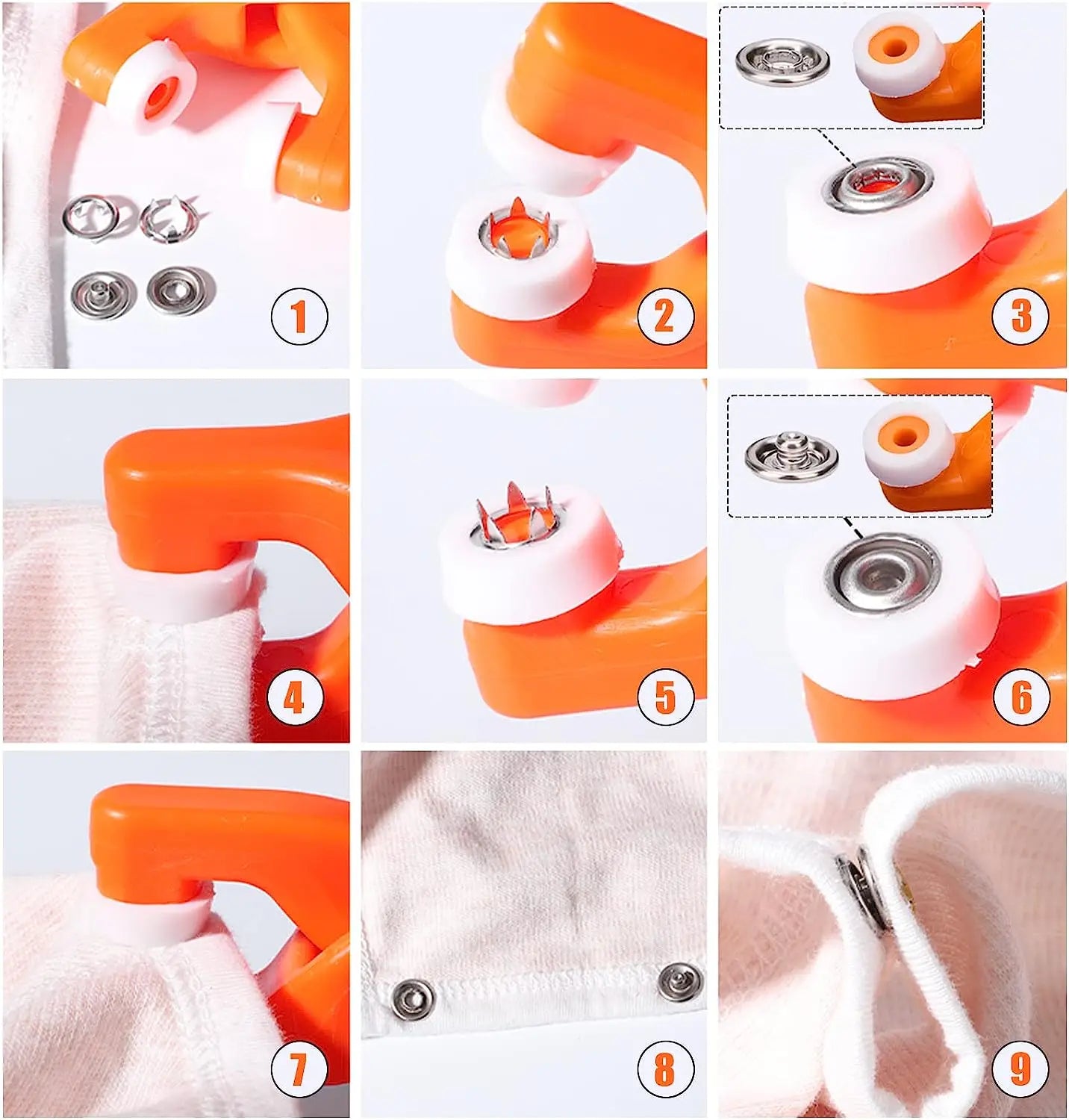 1

2

3

4

5

6

7

8

9